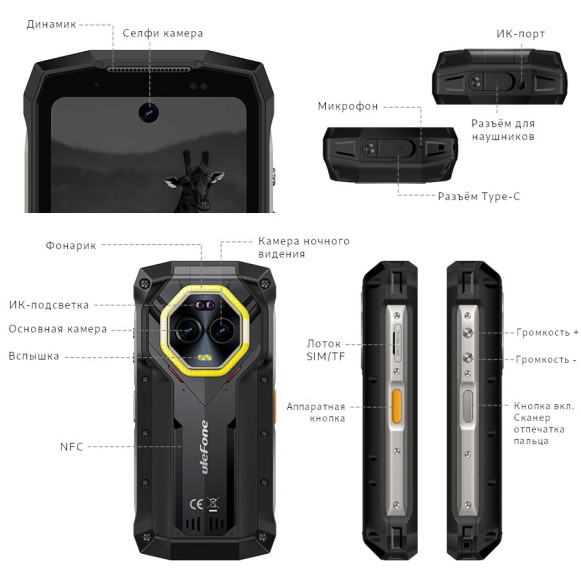 Динамик

Селфи камера

ИК-порт

Микрофон

Разъём для наушников

Разъём Type-C

Фонарик

Камера ночного видения

ИК-подсветка

Основная камера

Вспышка

NFC

ulefone

CE

Лоток SIM/TF

Аппаратная кнопка

Громкость +

Громкость -

Кнопка вкл. Сканер отпечатка пальца